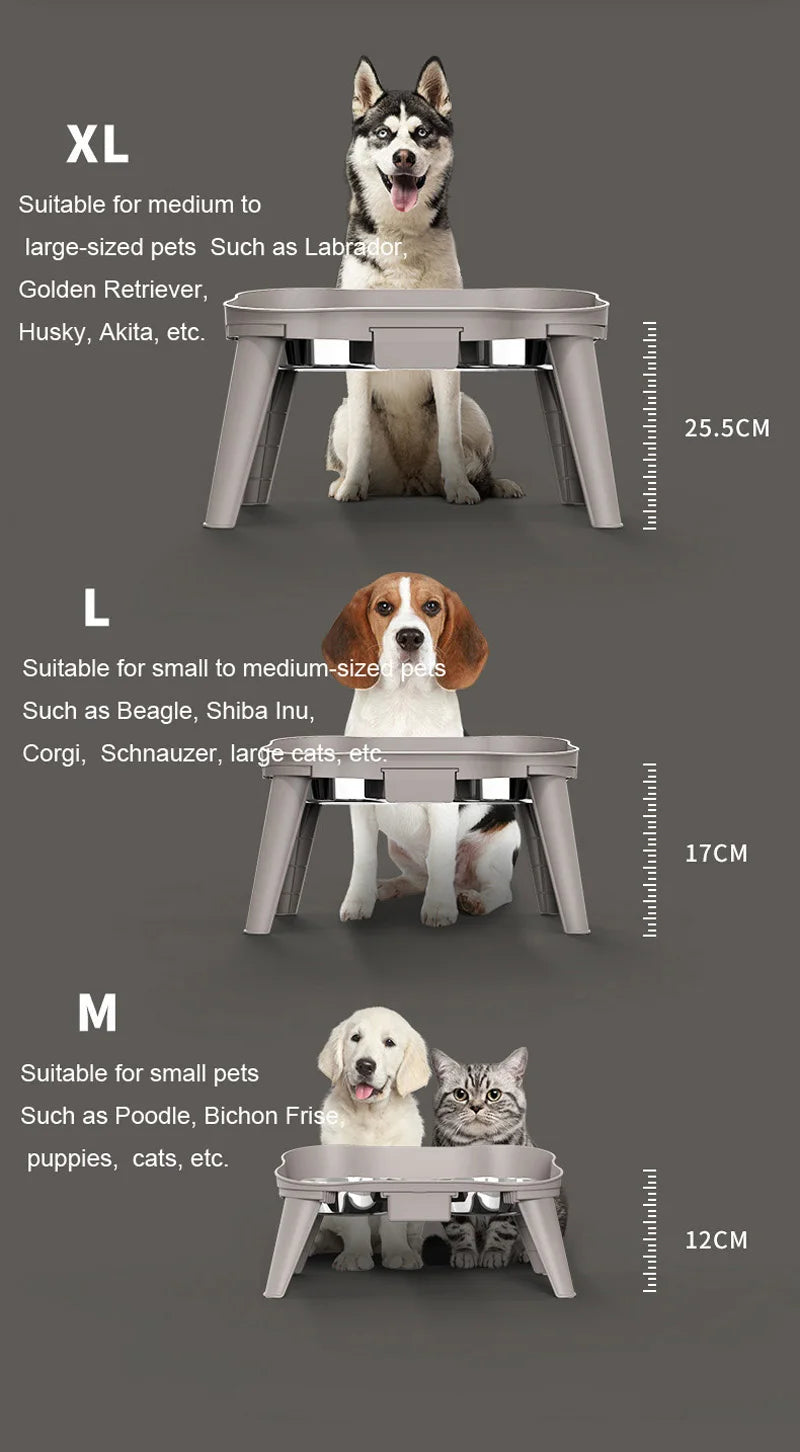 XL

Suitable for medium to large-sized pets Such as Labrador, Golden Retriever, Husky, Akita, etc.

25.5CM

L

Suitable for small to medium-sized pets Such as Beagle, Shiba Inu, Corgi, Schnauzer, large cats, etc.

17CM

M

Suitable for small pets Such as Poodle, Bichon Frise, puppies, cats, etc.

12CM